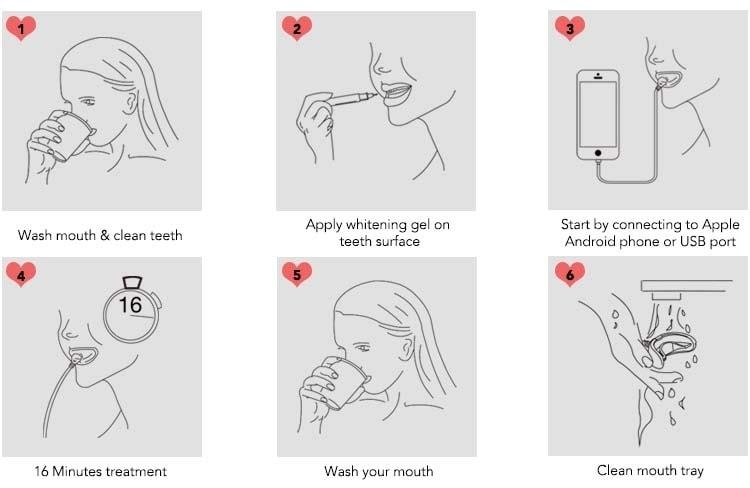 1

Wash mouth & clean teeth

2

Apply whitening gel on teeth surface

3

Start by connecting to Apple Android phone or USB port

4

16

16 Minutes treatment

5

Wash your mouth

6

Clean mouth tray