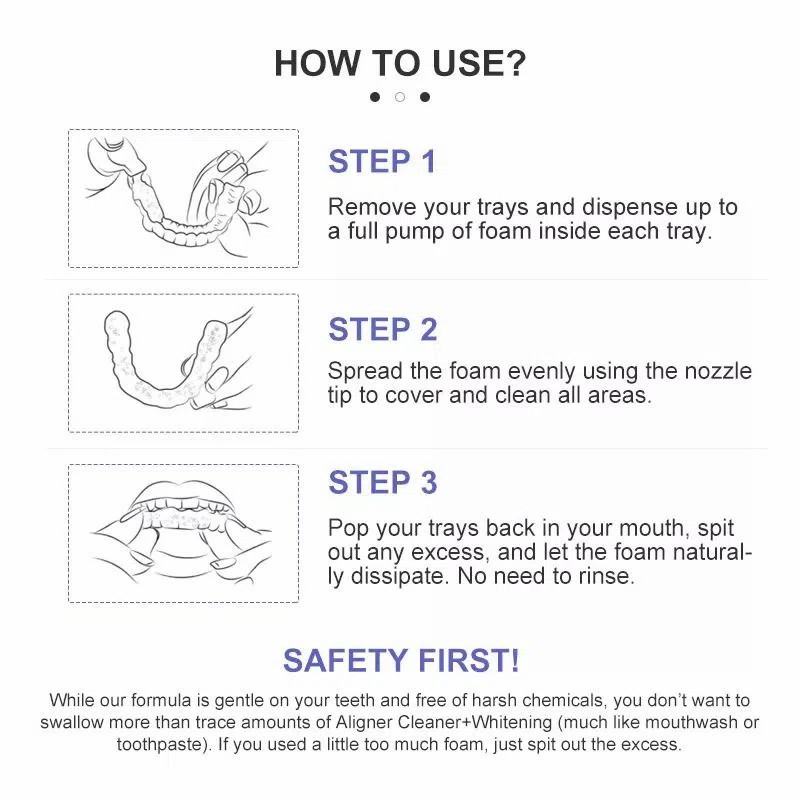 HOW TO USE?

STEP 1

Remove your trays and dispense up to a full pump of foam inside each tray.

STEP 2

Spread the foam evenly using the nozzle tip to cover and clean all areas.

STEP 3

Pop your trays back in your mouth, spit out any excess, and let the foam naturally dissipate. No need to rinse.

SAFETY FIRST!

While our formula is gentle on your teeth and free of harsh chemicals, you don't want to swallow more than trace amounts of Aligner Cleaner+Whitening (much like mouthwash or toothpaste). If you used a little too much foam, just spit out the excess.